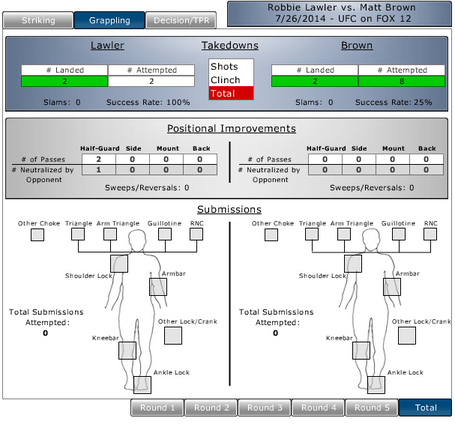 Striking Grappling Decision/TPR

Robbie Lawler vs. Matt Brown
7/26/2014 - UFC on FOX 12

Lawler

| # Landed | # Attempted |
|---|---|
| 2 | 2 |

Slams: 0 Success Rate: 100%

Takedowns

Shots
Clinch
Total

Brown

| # Landed | # Attempted |
|---|---|
| 2 | 8 |

Slams: 0 Success Rate: 25%

Positional Improvements

| | Half-Guard | Side | Mount | Back |
|---|---|---|---|---|
| # of Passes | 2 | 0 | 0 | 0 |
| # Neutralized by Opponent | 1 | 0 | 0 | 0 |

Sweeps/Reversals: 0

| | Half-Guard | Side | Mount | Back |
|---|---|---|---|---|
| # of Passes | 0 | 0 | 0 | 0 |
| # Neutralized by Opponent | 0 | 0 | 0 | 0 |

Sweeps/Reversals: 0

Submissions

Other Choke Triangle Arm Triangle Guillotine RNC

Shoulder Lock Armbar

Total Submissions Attempted:
0

Other Lock/Crank

Kneebar

Ankle Lock

Other Choke Triangle Arm Triangle Guillotine RNC

Shoulder Lock Armbar

Total Submissions Attempted:
0

Other Lock/Crank

Kneebar

Ankle Lock

Round 1 Round 2 Round 3 Round 4 Round 5 Total